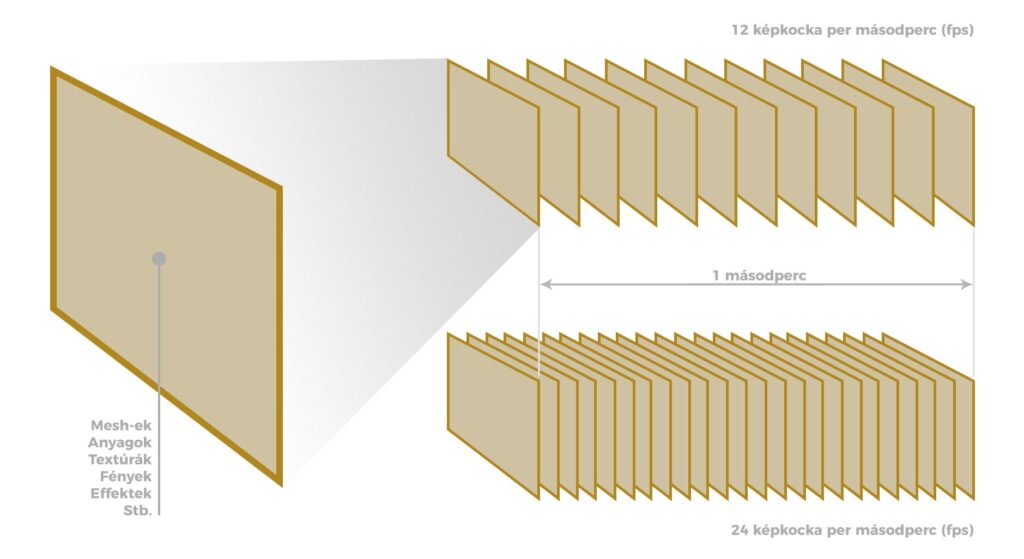 12 képkocka per másodperc (fps)

1 másodperc

Mesh-ek
Anyagok
Textúrák
Fények
Effektek
Stb.

24 képkocka per másodperc (fps)